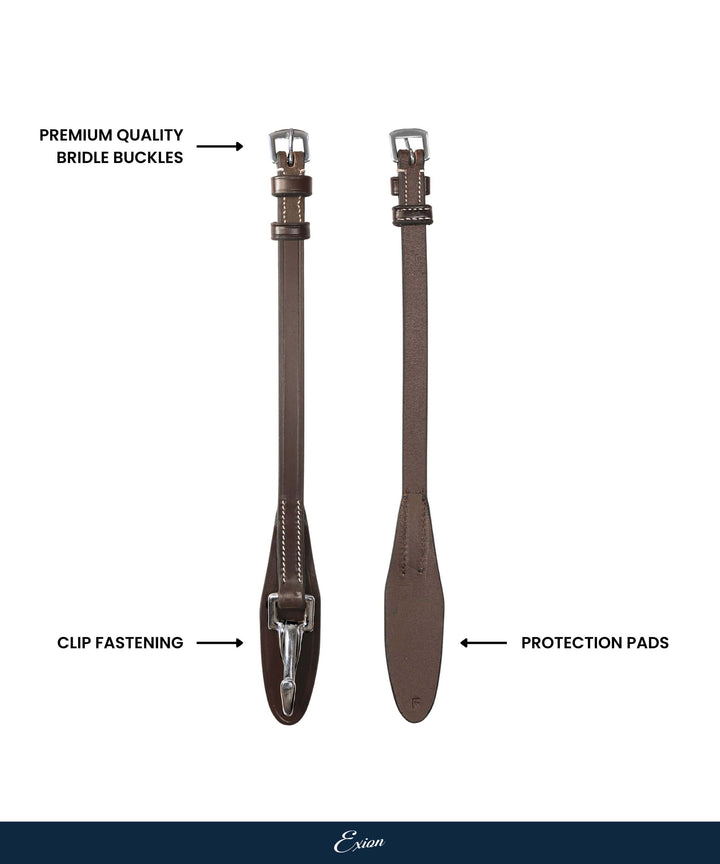 PREMIUM QUALITY BRIDLE BUCKLES

CLIP FASTENING

PROTECTION PADS

F

Exion