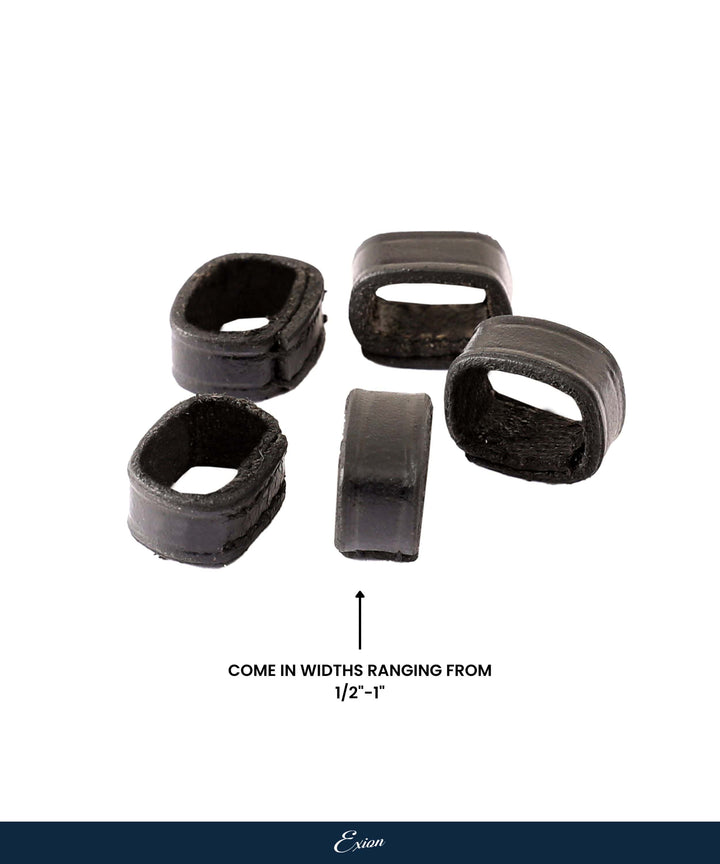 COME IN WIDTHS RANGING FROM 1/2"-1"

Exion