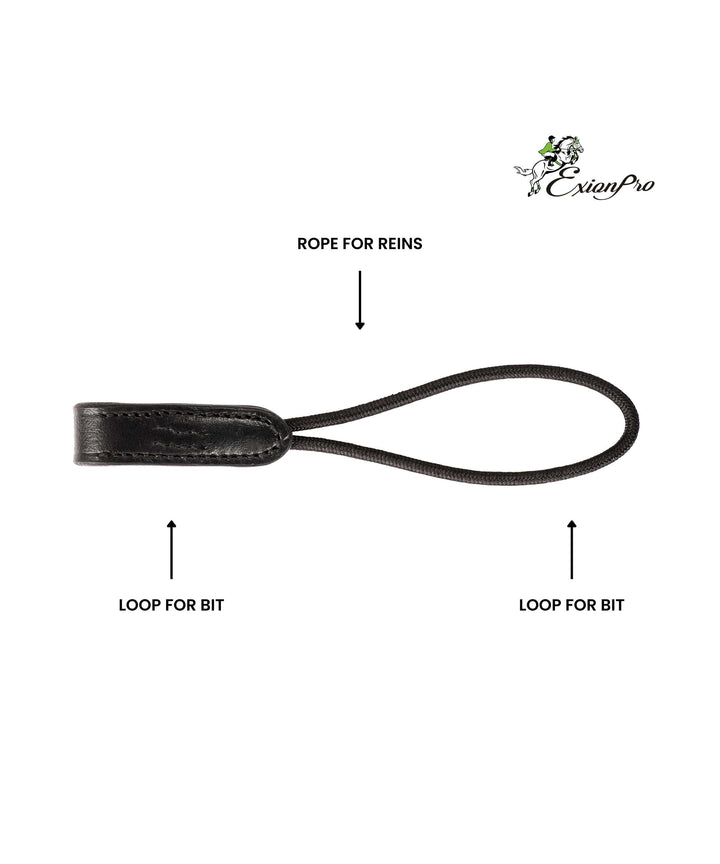 ExionPro

ROPE FOR REINS

LOOP FOR BIT

LOOP FOR BIT