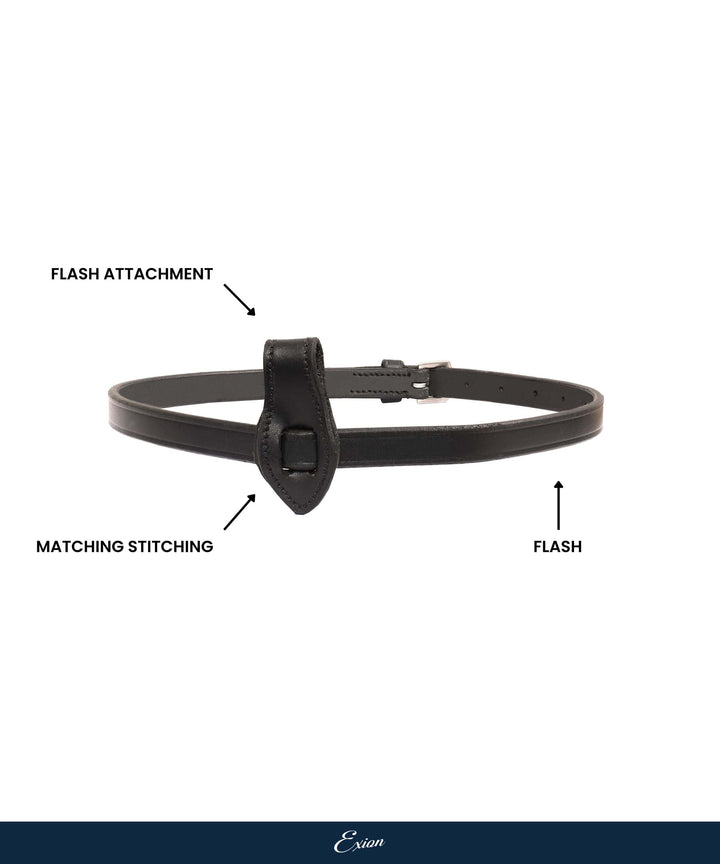 FLASH ATTACHMENT

MATCHING STITCHING

FLASH

Exion