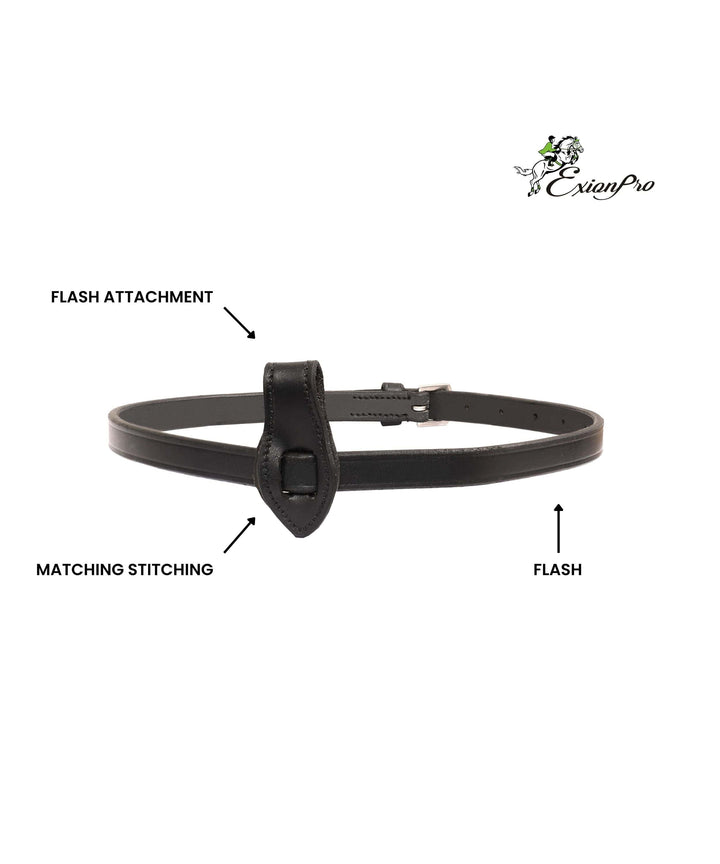 ExionPro

FLASH ATTACHMENT

MATCHING STITCHING

FLASH