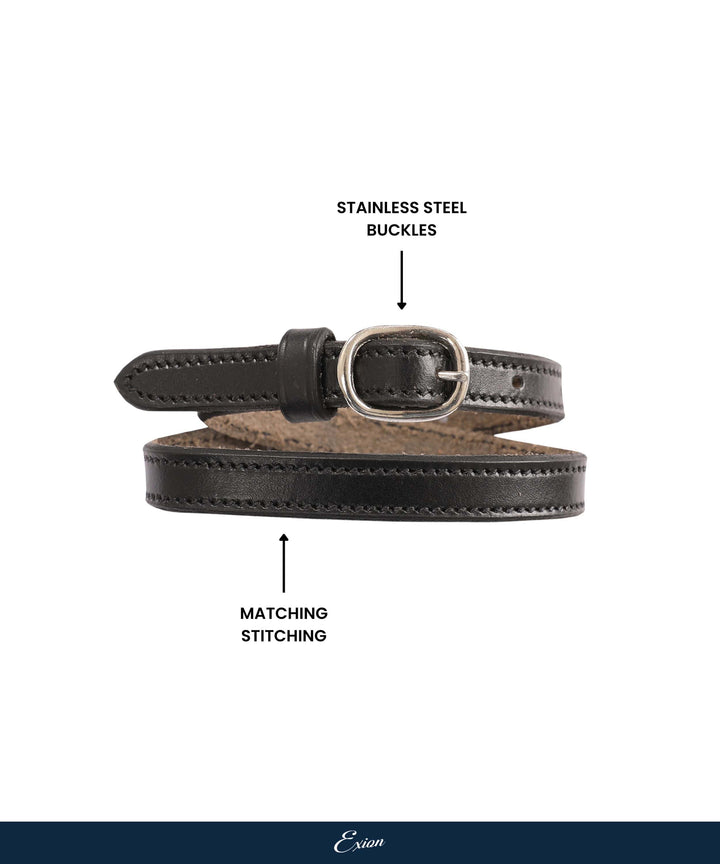 STAINLESS STEEL
BUCKLES

MATCHING
STITCHING

Exion