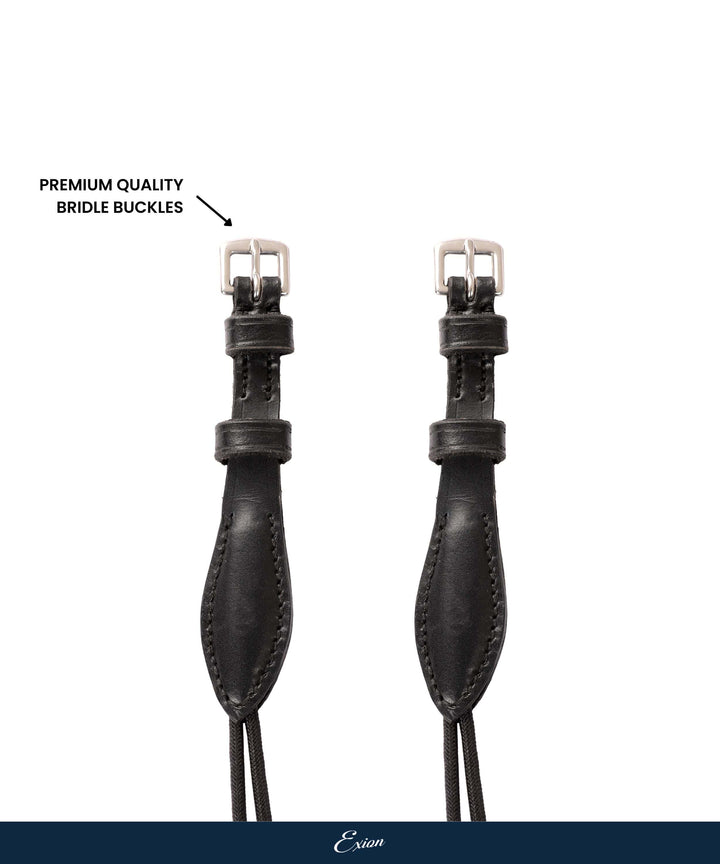 PREMIUM QUALITY
BRIDLE BUCKLES

Exion