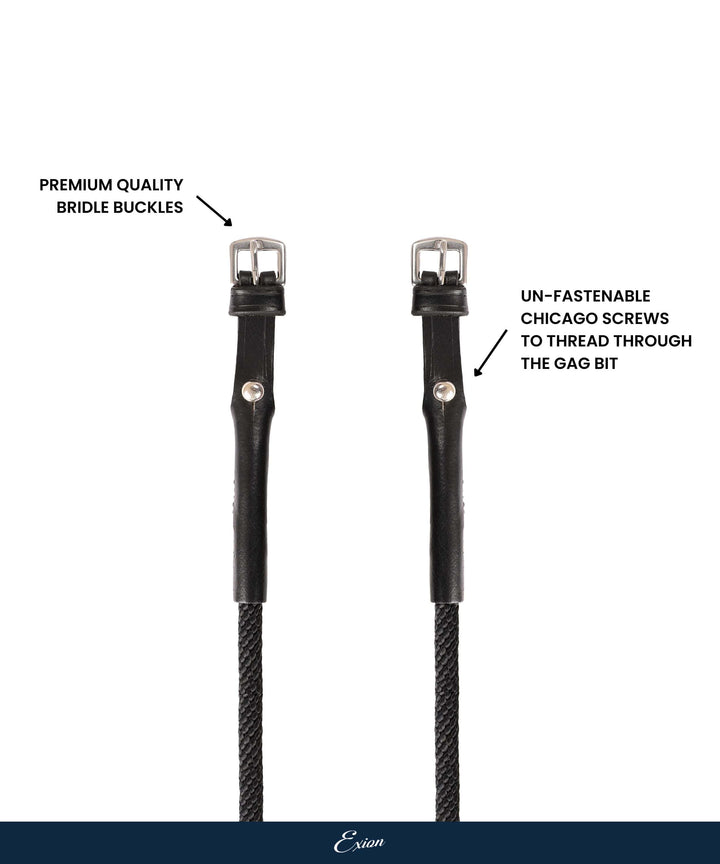 PREMIUM QUALITY
BRIDLE BUCKLES

UN-FASTENABLE
CHICAGO SCREWS
TO THREAD THROUGH
THE GAG BIT

Exion