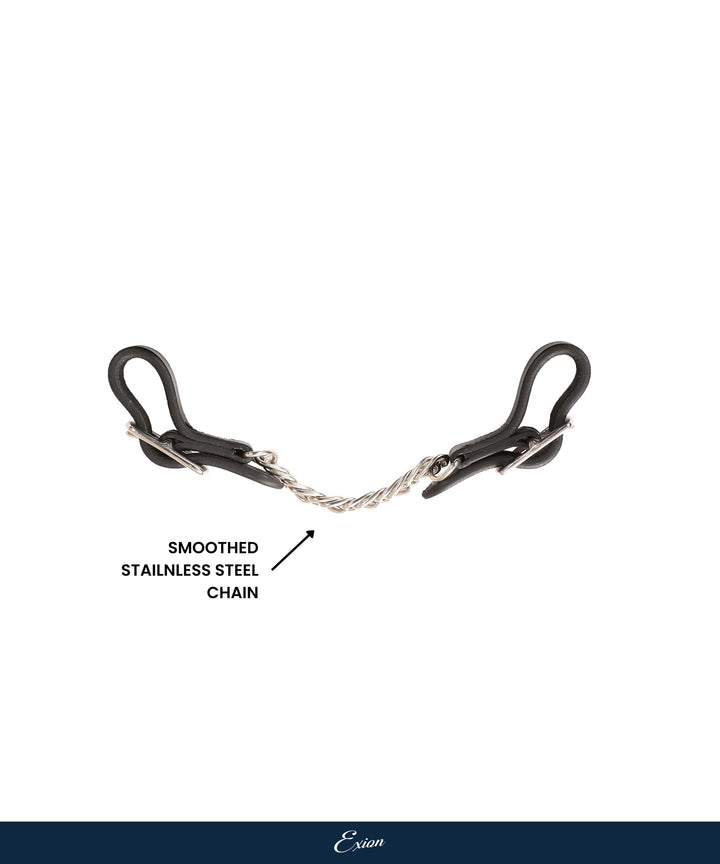 SMOOTHED
STAILNLESS STEEL
CHAIN

Exion