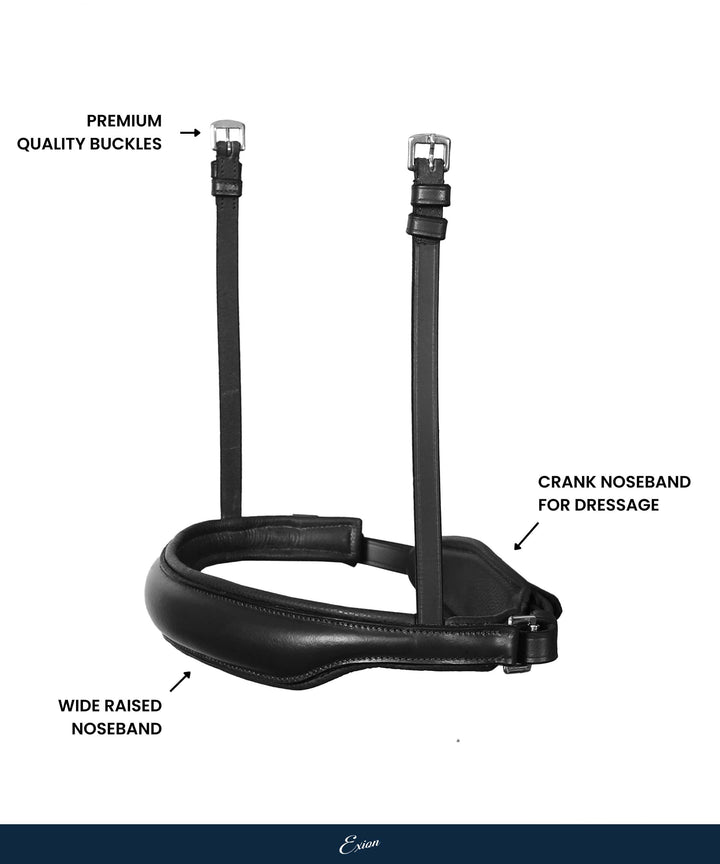 PREMIUM QUALITY BUCKLES

CRANK NOSEBAND FOR DRESSAGE

WIDE RAISED NOSEBAND

Exion