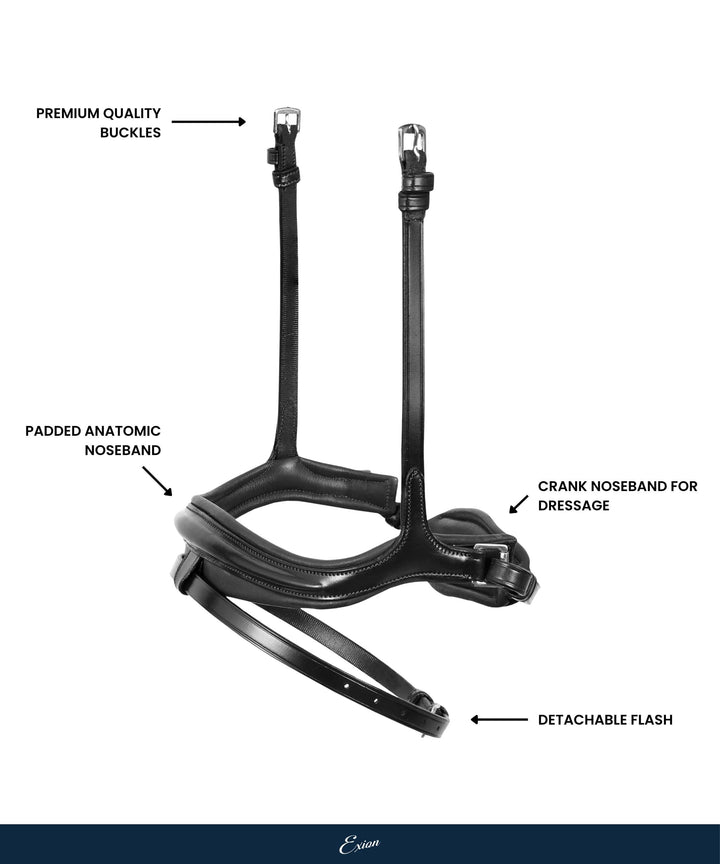 PREMIUM QUALITY BUCKLES

PADDED ANATOMIC NOSEBAND

CRANK NOSEBAND FOR DRESSAGE

DETACHABLE FLASH

Exion