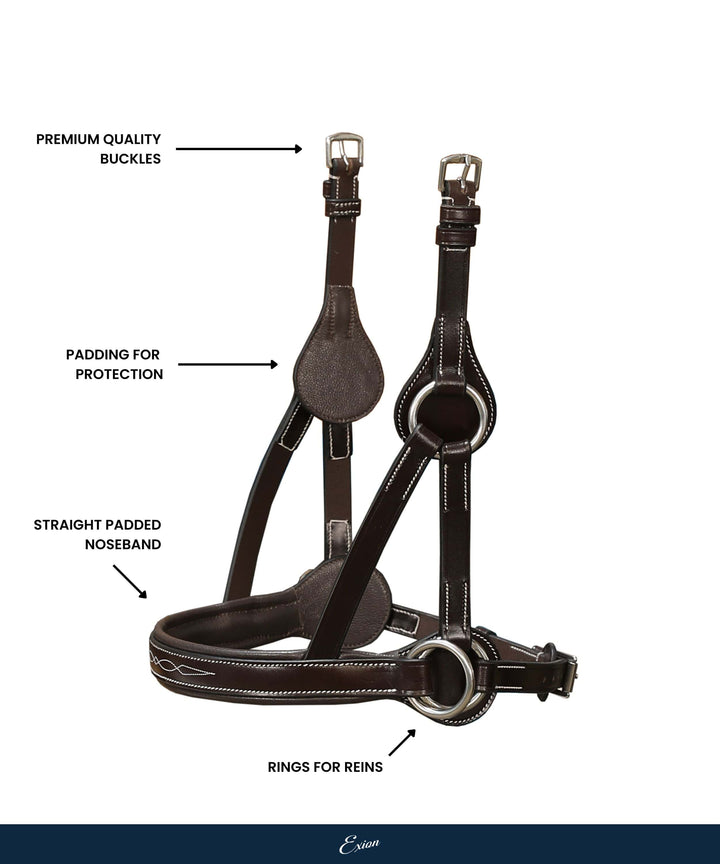 PREMIUM QUALITY BUCKLES

PADDING FOR PROTECTION

STRAIGHT PADDED NOSEBAND

RINGS FOR REINS

Exion