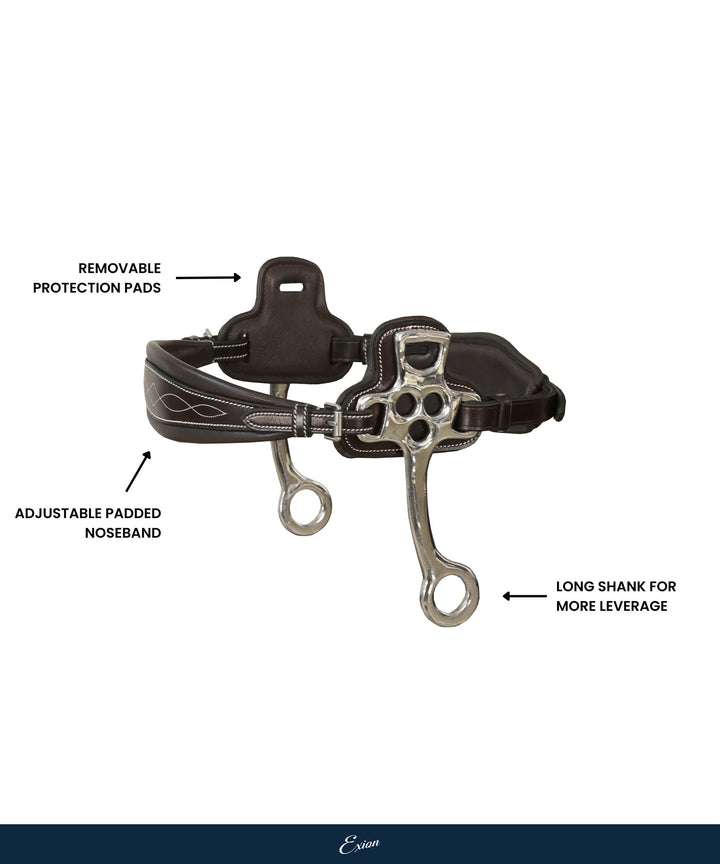 REMOVABLE PROTECTION PADS

ADJUSTABLE PADDED NOSEBAND

LONG SHANK FOR MORE LEVERAGE

Exion