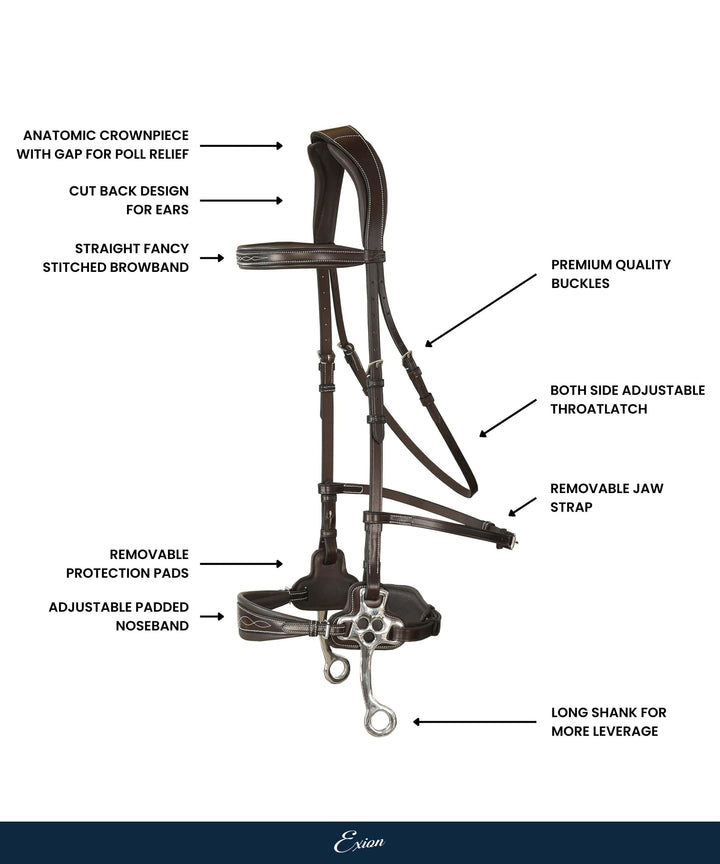 ANATOMIC CROWNPIECE WITH GAP FOR POLL RELIEF

CUT BACK DESIGN FOR EARS

STRAIGHT FANCY STITCHED BROWBAND

REMOVABLE PROTECTION PADS

ADJUSTABLE PADDED NOSEBAND

PREMIUM QUALITY BUCKLES

BOTH SIDE ADJUSTABLE THROATLATCH

REMOVABLE JAW STRAP

LONG SHANK FOR MORE LEVERAGE

Exion